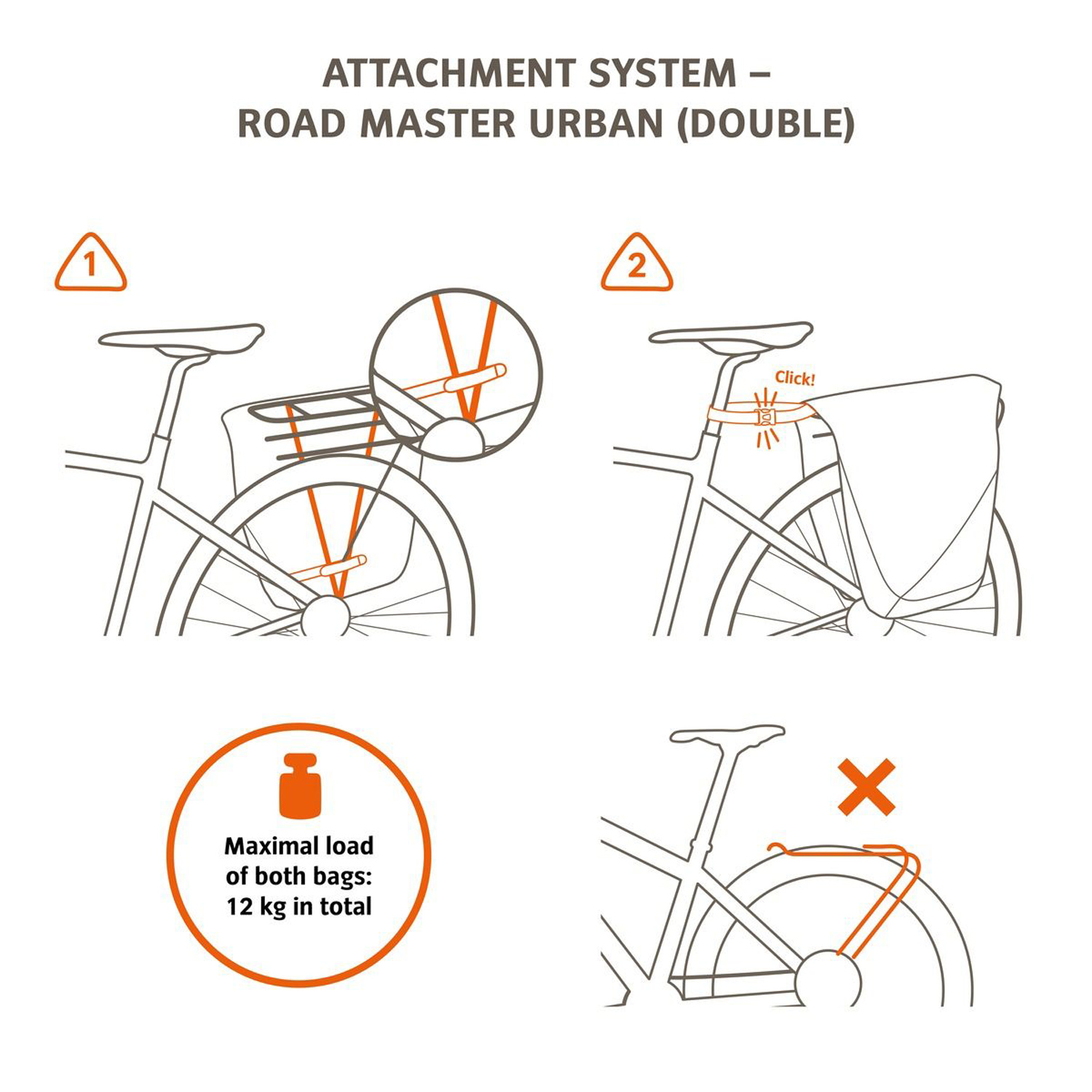 ATTACHMENT SYSTEM –
ROAD MASTER URBAN (DOUBLE)

1

2

Click!

Maximal load of both bags: 12 kg in total